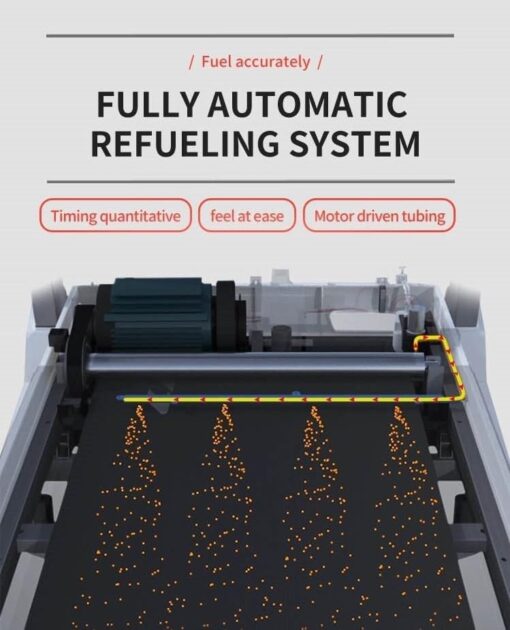 / Fuel accurately /

FULLY AUTOMATIC REFUELING SYSTEM

Timing quantitative

feel at ease

Motor driven tubing